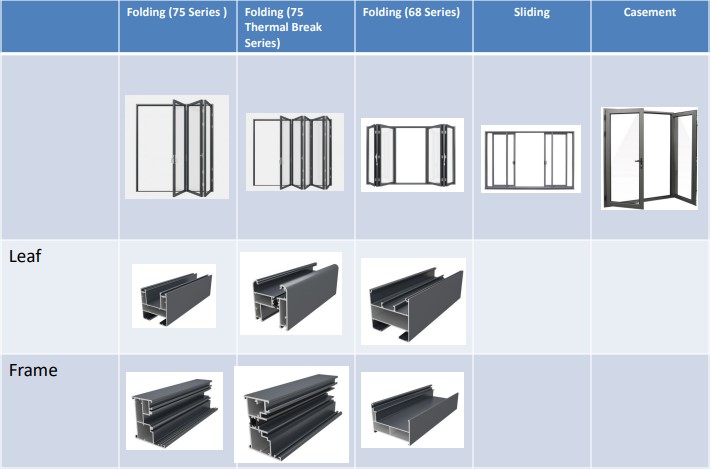 |  | Folding (75 Series ) | Folding (75 Thermal Break Series) | Folding (68 Series) | Sliding | Casement |
|---|---|---|---|---|---|
|  |  |  |  |  |  |
| Leaf |  |  |  |  |  |
| Frame |  |  |  |  |  |